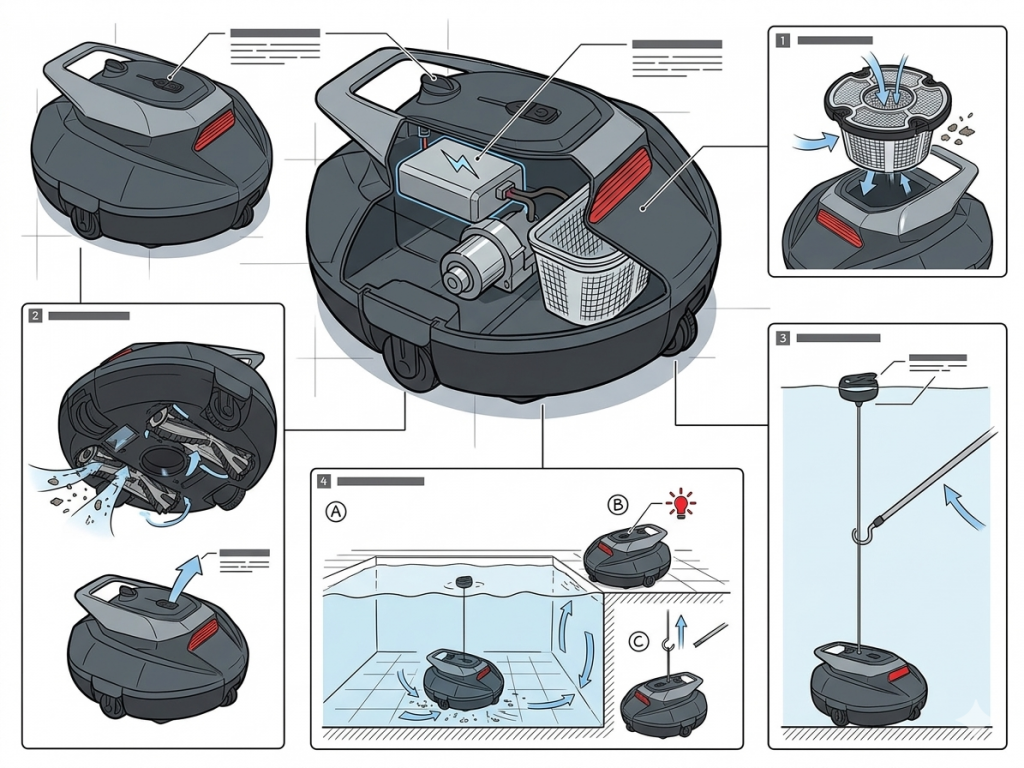 1

2

3

4

A

B

C